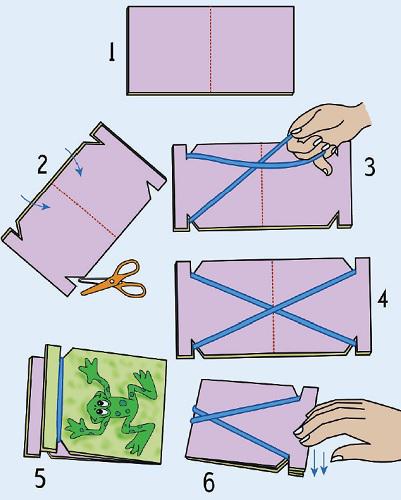 1

2

3

4

5

6